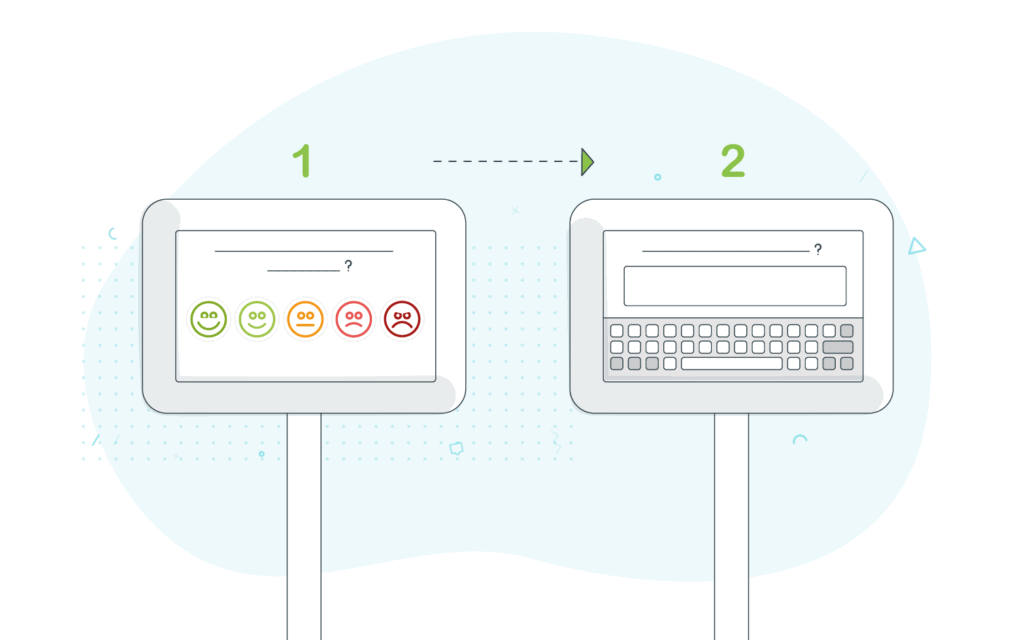 1

2

?

?